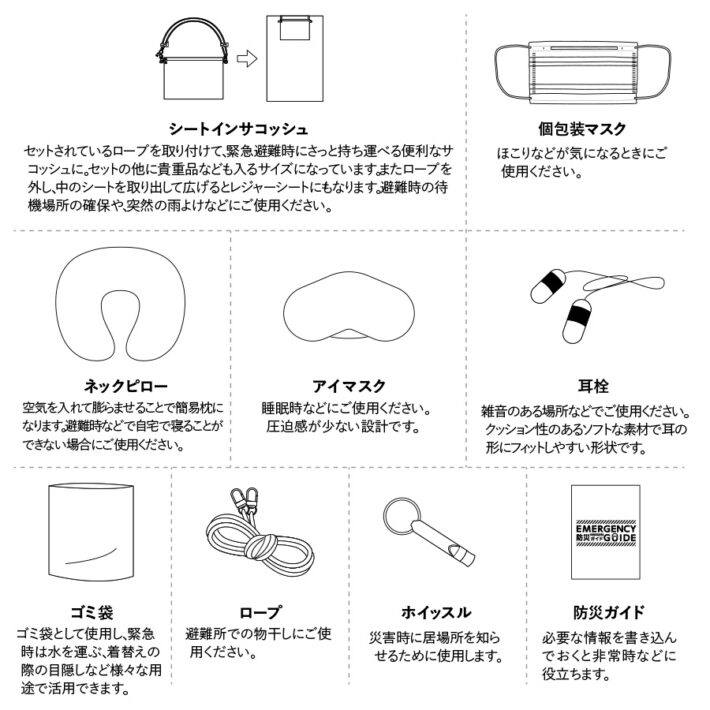 シートインサコッシュ
セットされているロープを取り付けて、緊急避難時にさっと持ち運べる便利なサコッシュに。セットの他に貴重品なども入るサイズになっています。またロープを外し、中のシートを取り出して広げるとレジャーシートにもなります。避難時の待機場所の確保や、突然の雨よけなどにご使用ください。

個包装マスク
ほこりなどが気になるときにご使用ください。

ネックピロー
空気を入れて膨らませることで簡易枕になります。避難時などで自宅で寝ることができない場合にご使用ください。

アイマスク
睡眠時などにご使用ください。圧迫感が少ない設計です。

耳栓
雑音のある場所などでご使用ください。クッション性のあるソフトな素材で耳の形にフィットしやすい形状です。

ゴミ袋
ゴミ袋として使用し、緊急時は水を運ぶ、着替えの際の目隠しなど様々な用途で活用できます。

ロープ
避難所での物干しにご使用ください。

ホイッスル
災害時に居場所を知らせるために使用します。

EMERGENCY 防災ガイド GUIDE

防災ガイド
必要な情報を書き込んでおくと非常時などに役立ちます。